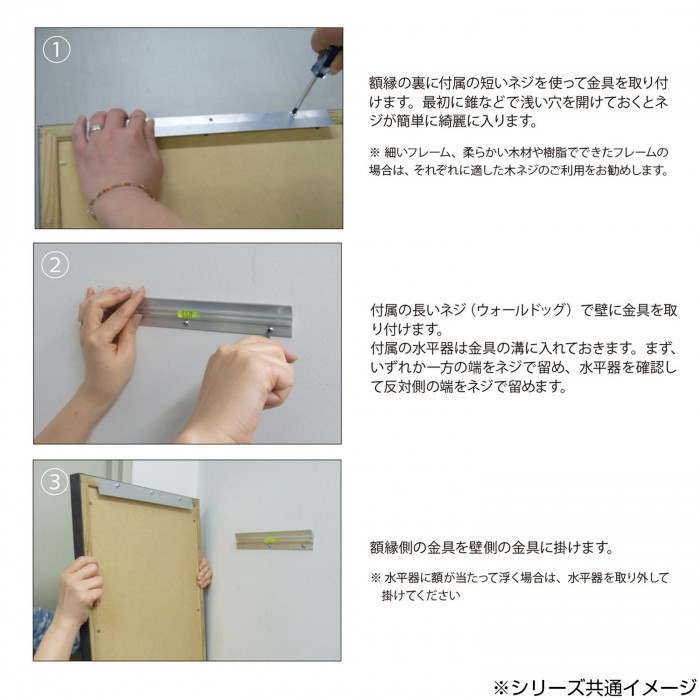 ①

額縁の裏に付属の短いネジを使って金具を取り付けます。最初に錐などで浅い穴を開けておくとネジが簡単に綺麗に入ります。

※ 細いフレーム、柔らかい木材や樹脂でできたフレームの場合は、それぞれに適した木ネジのご利用をお勧めします。

②

付属の長いネジ（ウォールドッグ）で壁に金具を取り付けます。
付属の水平器は金具の溝に入れておきます。まず、いずれか一方の端をネジで留め、水平器を確認して反対側の端をネジで留めます。

③

額縁側の金具を壁側の金具に掛けます。

※ 水平器に額が当たって浮く場合は、水平器を取り外して掛けてください

※シリーズ共通イメージ