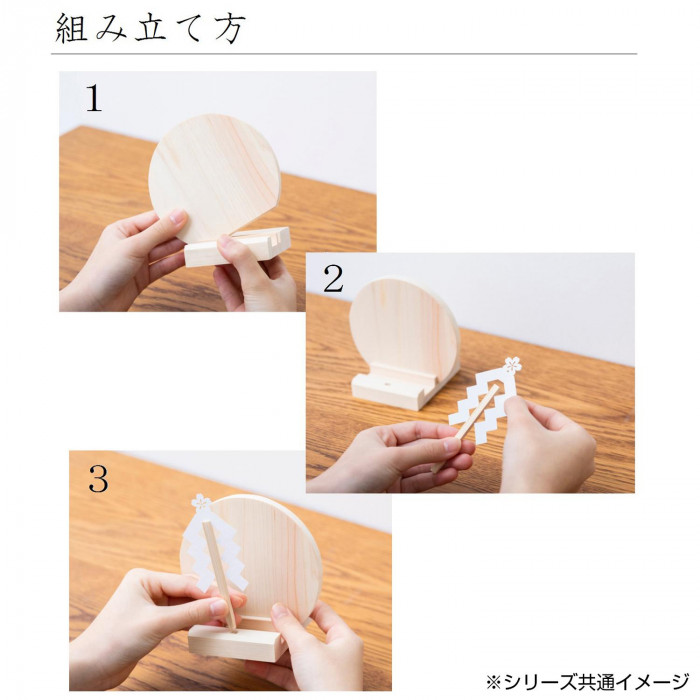 組み立て方

1

2

3

※シリーズ共通イメージ