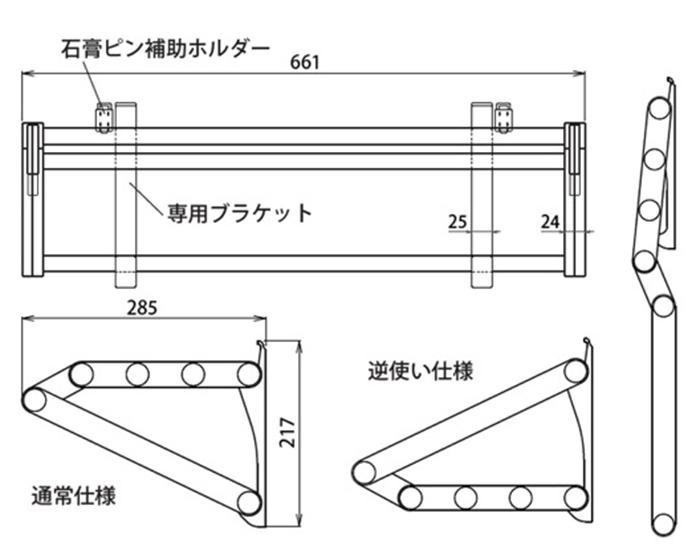 石膏ピン補助ホルダー

661

専用ブラケット

25

24

285

217

逆使い仕様

通常仕様