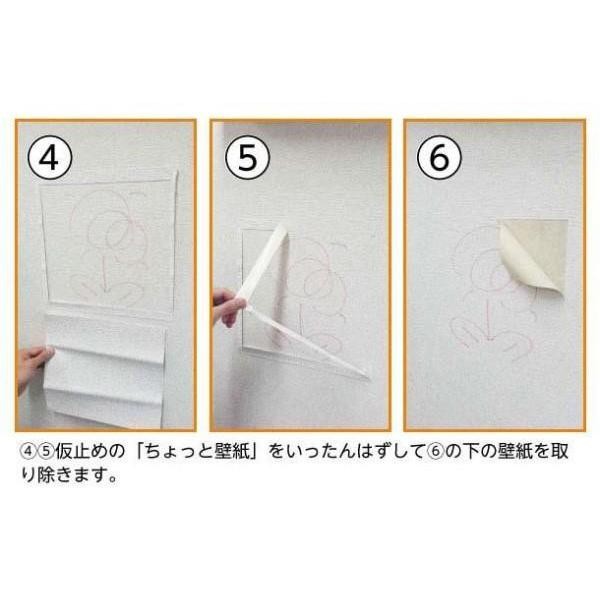 ④

⑤

⑥

④⑤仮止めの「ちょっと壁紙」をいったんはずして⑥の下の壁紙を取り除きます。