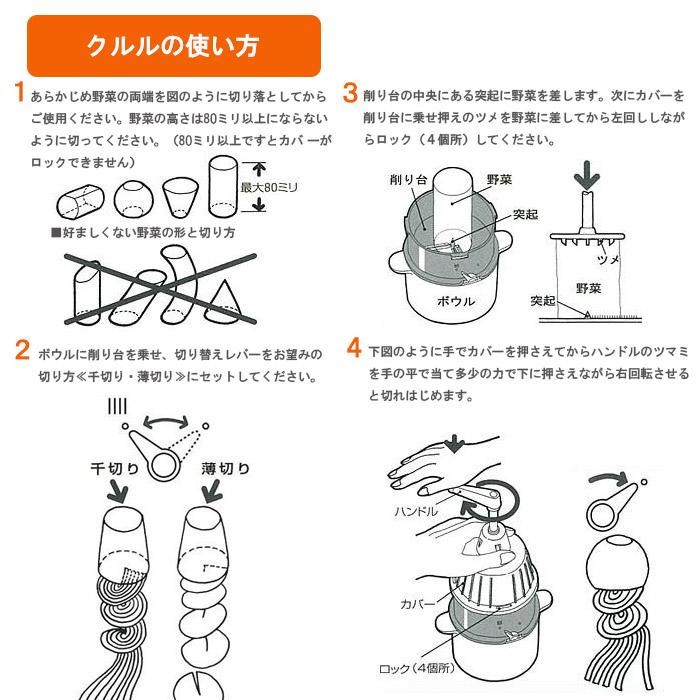 クルルの使い方

1 あらかじめ野菜の両端を図のように切り落としてからご使用ください。野菜の高さは80ミリ以上にならないように切ってください。（80ミリ以上ですとカバーがロックできません）

最大80ミリ

■好ましくない野菜の形と切り方

2 ボウルに削り台を乗せ、切り替えレバーをお望みの切り方≪千切り・薄切り≫にセットしてください。

千切り

薄切り

3 削り台の中央にある突起に野菜を差します。次にカバーを削り台に乗せ押えのツメを野菜に差してから左回ししながらロック（4個所）してください。

削り台

野菜

突起

ボウル

ツメ

野菜

突起

4 下図のように手でカバーを押さえてからハンドルのツマミを手の平で当て多少の力で下に押さえながら右回転させると切れはじめます。

ハンドル

カバー

ロック（4個所）