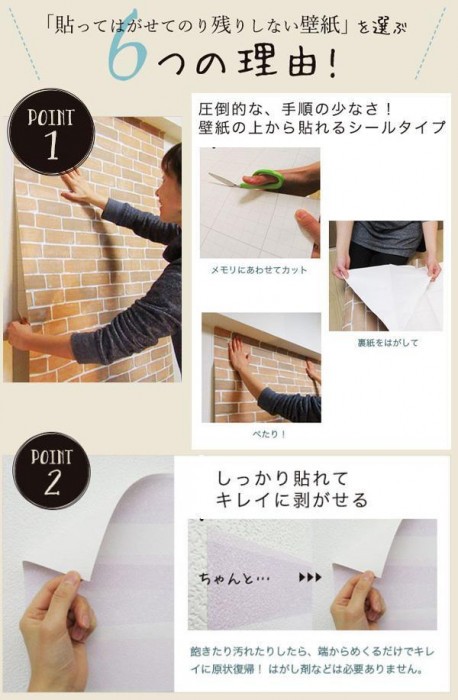 「貼ってはがせてのり残りしない壁紙」を選ぶ
6つの理由！

POINT
1

圧倒的な、手順の少なさ！
壁紙の上から貼れるシールタイプ

メモリにあわせてカット

裏紙をはがして

ぺたり！

POINT
2

しっかり貼れて
キレイに剥がせる

ちゃんと…

飽きたり汚れたりしたら、端からめくるだけでキレイに原状復帰！ はがし剤などは必要ありません。