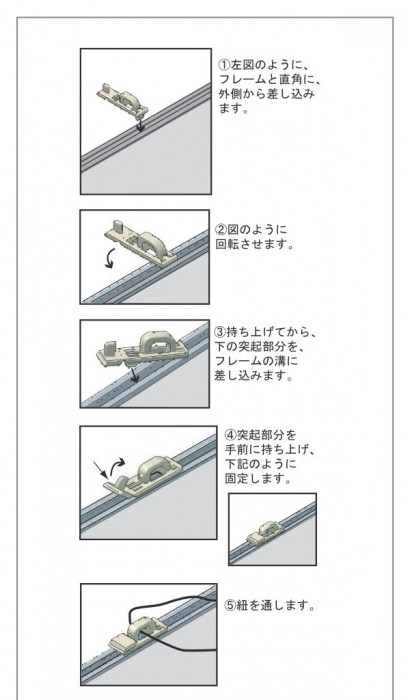 ①左図のように、フレームと直角に、外側から差し込みます。

②図のように回転させます。

③持ち上げてから、下の突起部分を、フレームの溝に差し込みます。

④突起部分を手前に持ち上げ、下記のように固定します。

⑤紐を通します。