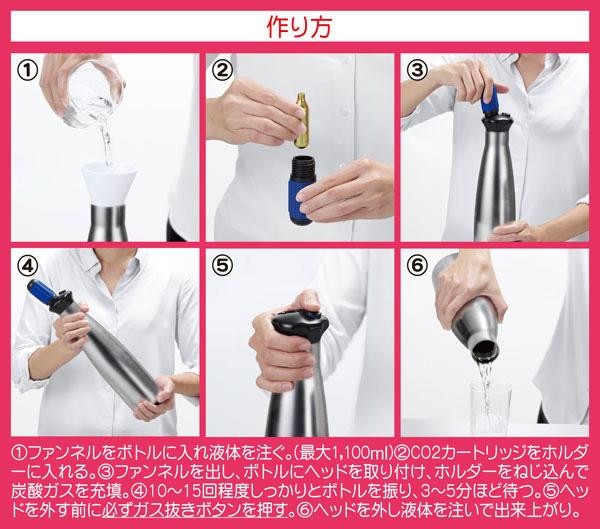 作り方

①

②

③

④

⑤

⑥

①ファンネルをボトルに入れ液体を注ぐ。(最大1,100ml)②CO2カートリッジをホルダーに入れる。③ファンネルを出し、ボトルにヘッドを取り付け、ホルダーをねじ込んで炭酸ガスを充填。④10～15回程度しっかりとボトルを振り、3～5分ほど待つ。⑤ヘッドを外す前に必ずガス抜きボタンを押す。⑥ヘッドを外し液体を注いで出来上がり。