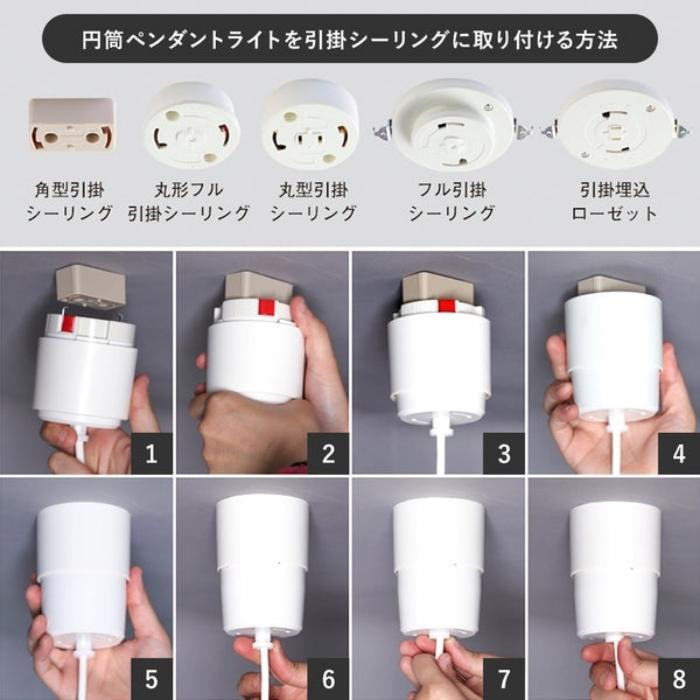 円筒ペンダントライトを引掛シーリングに取り付ける方法

角型引掛
シーリング

丸形フル
引掛シーリング

丸型引掛
シーリング

フル引掛
シーリング

引掛埋込
ローゼット

1

2

3

4

5

6

7

8