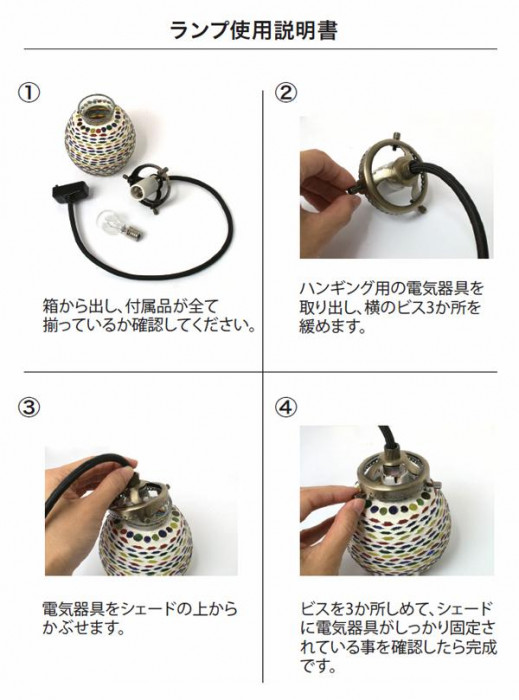 ランプ使用説明書

①

箱から出し、付属品が全て揃っているか確認してください。

②

ハンギング用の電気器具を取り出し、横のビス3か所を緩めます。

③

電気器具をシェードの上からかぶせます。

④

ビスを3か所しめて、シェードに電気器具がしっかり固定されている事を確認したら完成です。