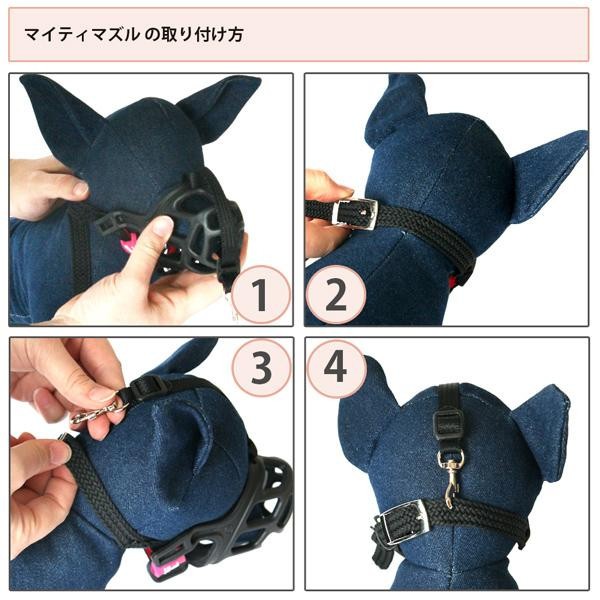 マイティマズル の取り付け方

1

2

3

4