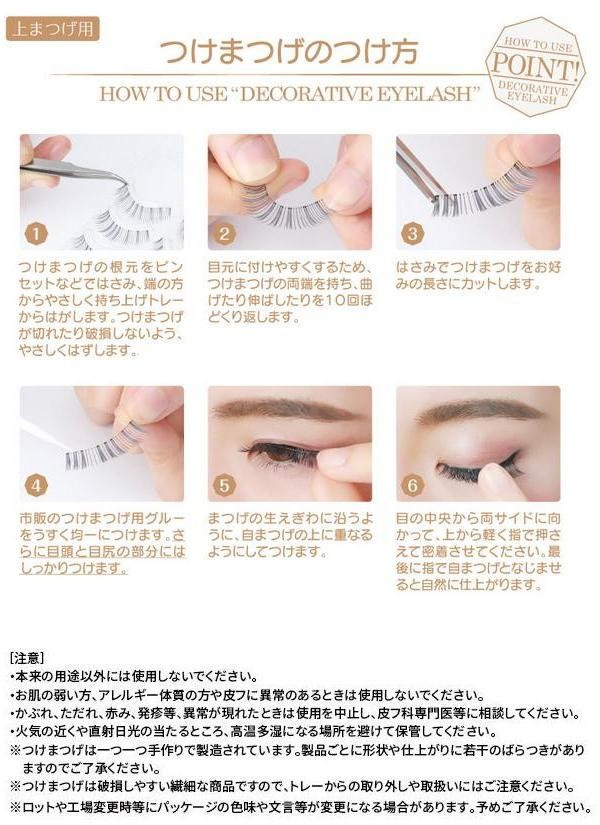 上まつげ用

つけまつげのつけ方

HOW TO USE "DECORATIVE EYELASH"

HOW TO USE POINT! DECORATIVE EYELASH

1
つけまつげの根元をピンセットなどではさみ、端の方からやさしく持ち上げトレーからはがします。つけまつげが切れたり破損しないよう、やさしくはずします。

2
目元に付けやすくするため、つけまつげの両端を持ち、曲げたり伸ばしたりを10回ほどくり返します。

3
はさみでつけまつげをお好みの長さにカットします。

4
市販のつけまつげ用グルーをうすく均一につけます。さらに目頭と目尻の部分にはしっかりつけます。

5
まつげの生えぎわに沿うように、自まつげの上に重なるようにしてつけます。

6
目の中央から両サイドに向かって、上から軽く指で押さえて密着させてください。最後に指で自まつげとなじませると自然に仕上がります。

[注意]
・本来の用途以外には使用しないでください。
・お肌の弱い方、アレルギー体質の方や皮フに異常のあるときは使用しないでください。
・かぶれ、ただれ、赤み、発疹等、異常が現れたときは使用を中止し、皮フ科専門医等に相談してください。
・火気の近くや直射日光の当たるところ、高温多湿になる場所を避けて保管してください。
※つけまつげは一つ一つ手作りで製造されています。製品ごとに形状や仕上がりに若干のばらつきがありますのでご了承ください。
※つけまつげは破損しやすい繊細な商品ですので、トレーからの取り外しや取扱いにはご注意ください。
※ロットや工場変更時等にパッケージの色味や文言等が変更になる場合があります。予めご了承ください。