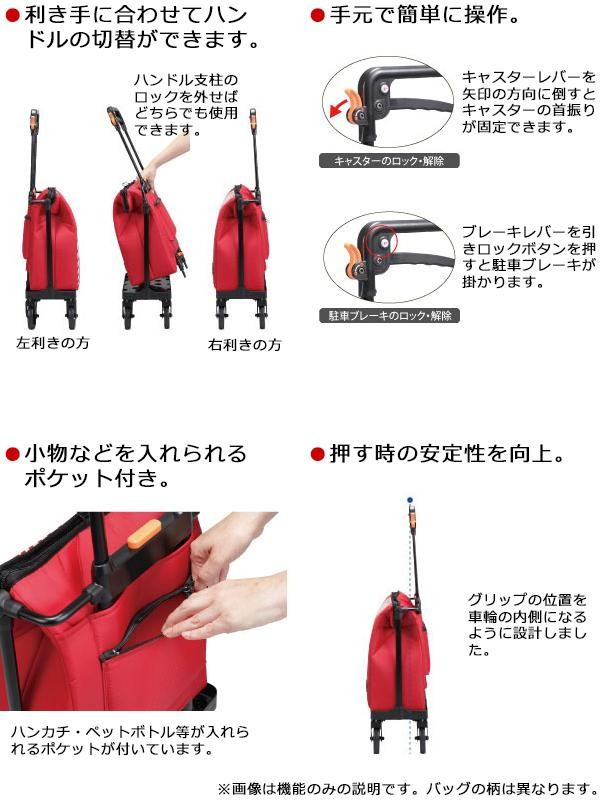 ●利き手に合わせてハンドルの切替ができます。

ハンドル支柱のロックを外せばどちらでも使用できます。

左利きの方

右利きの方

●手元で簡単に操作。

キャスターレバーを矢印の方向に倒すとキャスターの首振りが固定できます。

キャスターのロック・解除

ブレーキレバーを引きロックボタンを押すと駐車ブレーキが掛かります。

駐車ブレーキのロック・解除

●小物などを入れられるポケット付き。

ハンカチ・ペットボトル等が入れられるポケットが付いています。

●押す時の安定性を向上。

グリップの位置を車輪の内側になるように設計しました。

※画像は機能のみの説明です。バッグの柄は異なります。