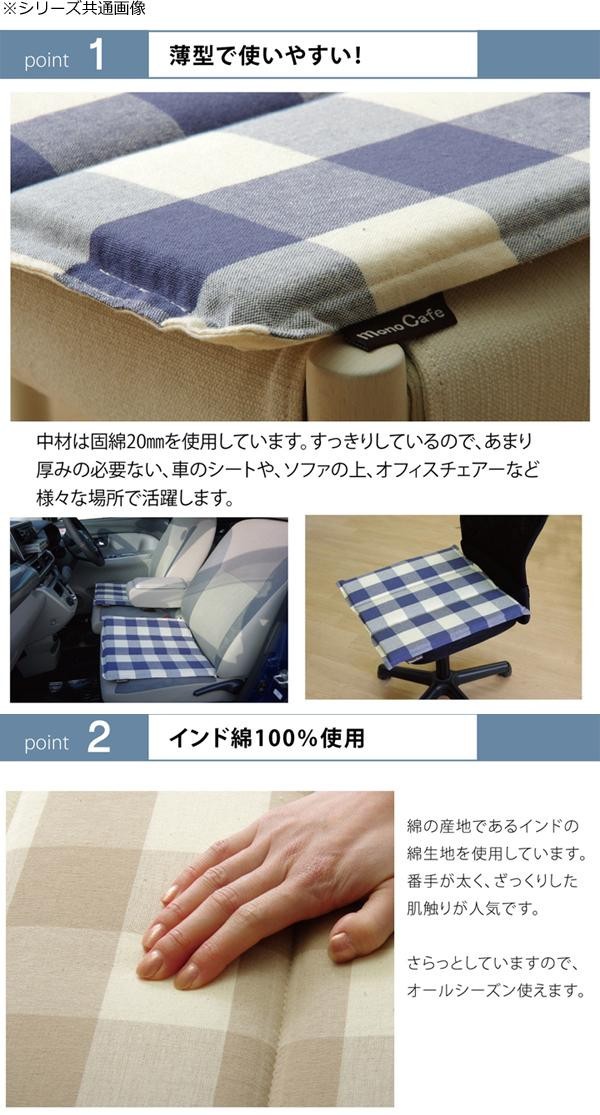 ※シリーズ共通画像

point 1 薄型で使いやすい！

mono Cafe

中材は固綿20㎜を使用しています。すっきりしているので、あまり厚みの必要ない、車のシートや、ソファの上、オフィスチェアーなど様々な場所で活躍します。

point 2 インド綿100%使用

綿の産地であるインドの綿生地を使用しています。番手が太く、ざっくりした肌触りが人気です。

さらっとしていますので、オールシーズン使えます。