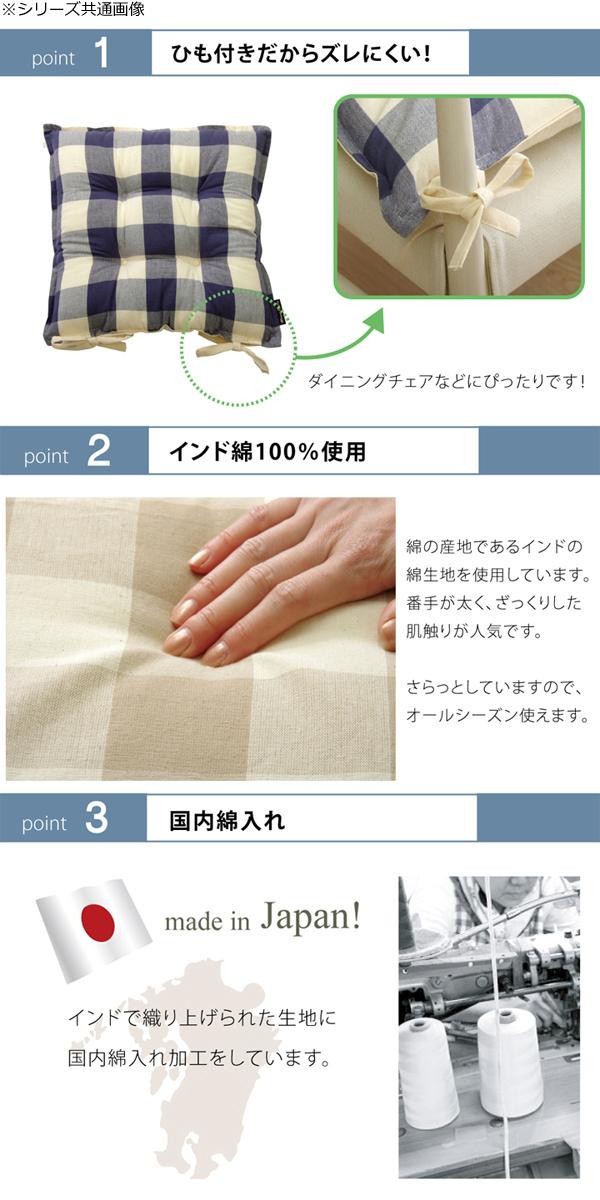 ※シリーズ共通画像

point 1 ひも付きだからズレにくい！

ダイニングチェアなどにぴったりです！

point 2 インド綿100%使用

綿の産地であるインドの綿生地を使用しています。番手が太く、ざっくりした肌触りが人気です。

さらっとしていますので、オールシーズン使えます。

point 3 国内綿入れ

made in Japan!

インドで織り上げられた生地に国内綿入れ加工をしています。