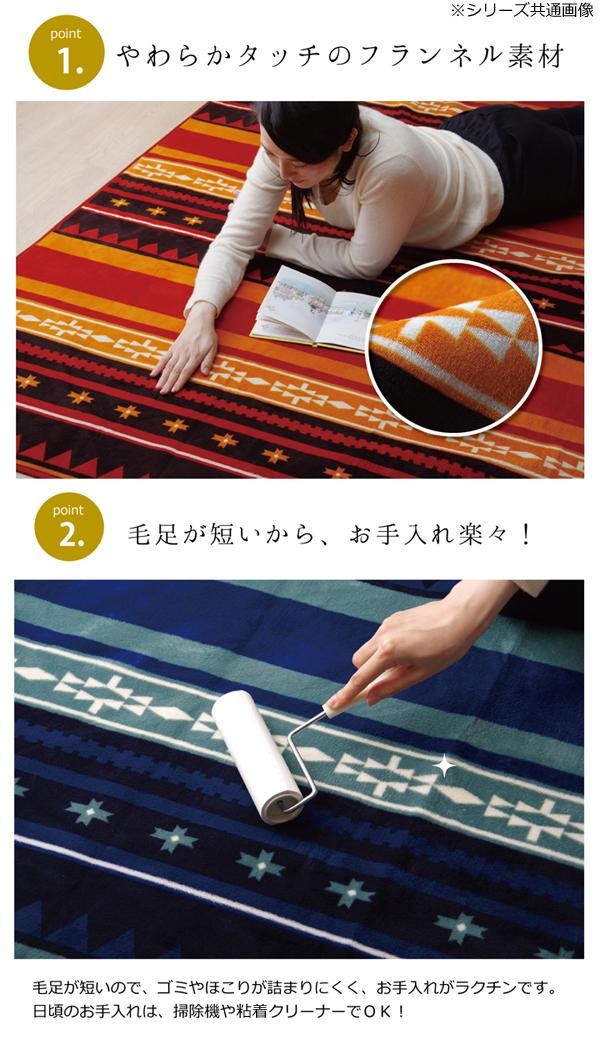 ※シリーズ共通画像

point
1.
やわらかタッチのフランネル素材

point
2.
毛足が短いから、お手入れ楽々！

毛足が短いので、ゴミやほこりが詰まりにくく、お手入れがラクチンです。
日頃のお手入れは、掃除機や粘着クリーナーでＯＫ！