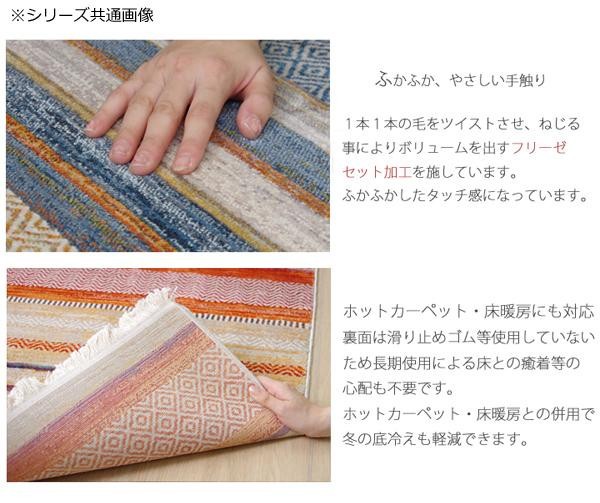 ※シリーズ共通画像

ふかふか、やさしい手触り

1本1本の毛をツイストさせ、ねじる事によりボリュームを出すフリーゼセット加工を施しています。
ふかふかしたタッチ感になっています。

ホットカーペット・床暖房にも対応
裏面は滑り止めゴム等使用していないため長期使用による床との癒着等の心配も不要です。
ホットカーペット・床暖房との併用で冬の底冷えも軽減できます。