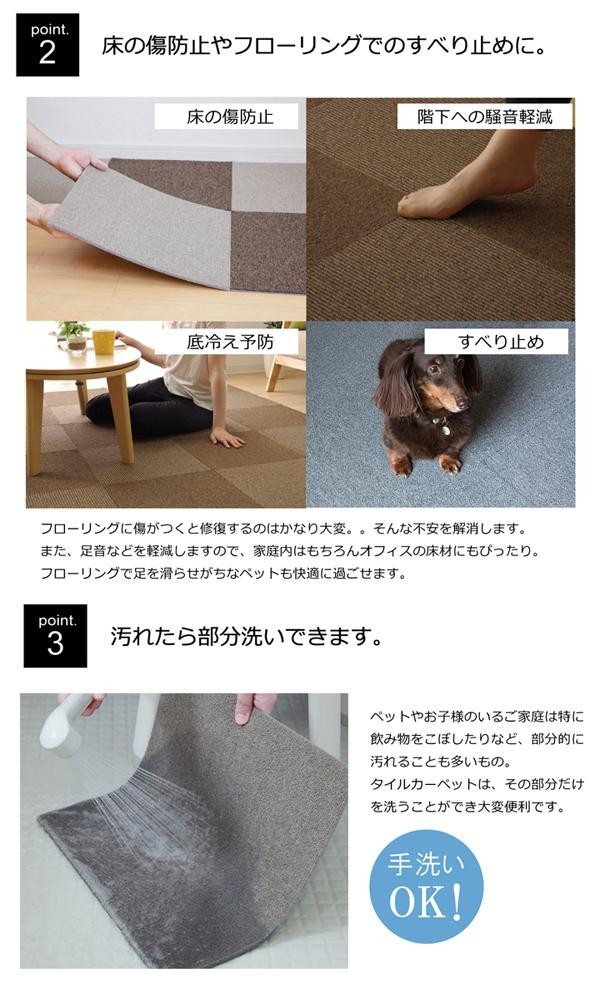 point.
2

床の傷防止やフローリングでのすべり止めに。

床の傷防止

階下への騒音軽減

底冷え予防

すべり止め

フローリングに傷がつくと修復するのはかなり大変。。そんな不安を解消します。
また、足音などを軽減しますので、家庭内はもちろんオフィスの床材にもぴったり。
フローリングで足を滑らせがちなペットも快適に過ごせます。

point.
3

汚れたら部分洗いできます。

ペットやお子様のいるご家庭は特に飲み物をこぼしたりなど、部分的に汚れることも多いもの。
タイルカーペットは、その部分だけを洗うことができ大変便利です。

手洗い
OK!