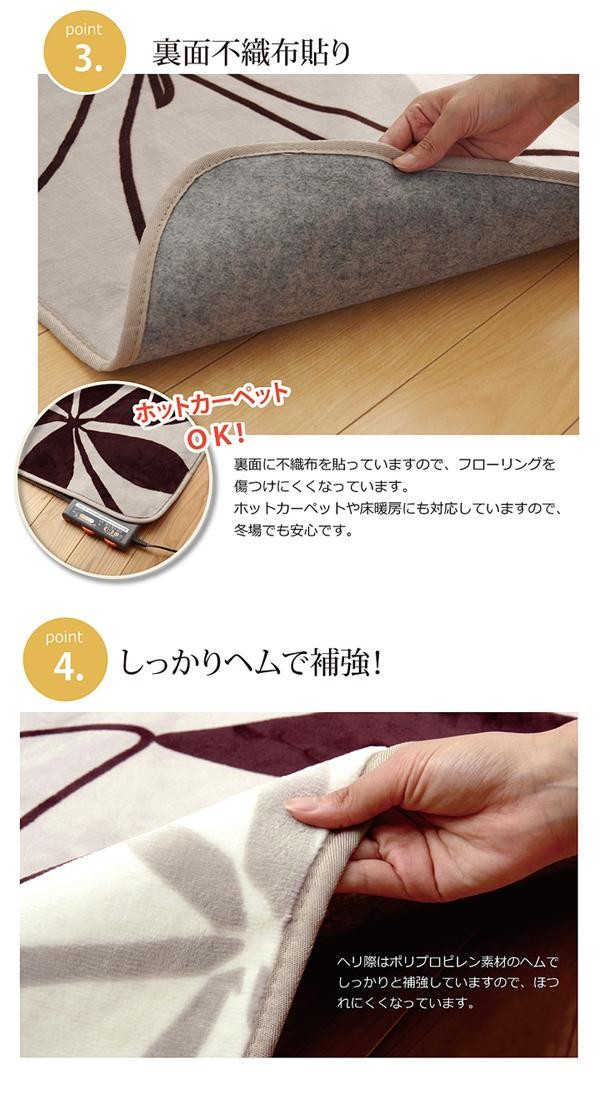 point
3.
裏面不織布貼り

ホットカーペット
OK!

裏面に不織布を貼っていますので、フローリングを傷つけにくくなっています。
ホットカーペットや床暖房にも対応していますので、冬場でも安心です。

point
4.
しっかりヘムで補強!

ヘリ際はポリプロピレン素材のヘムでしっかりと補強していますので、ほつれにくくなっています。