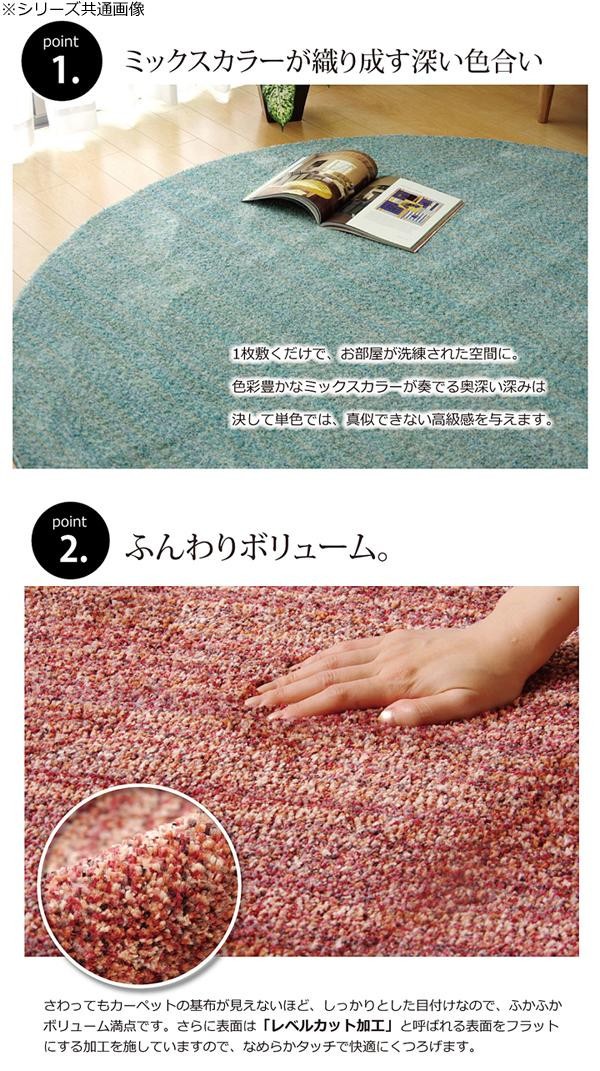 ※シリーズ共通画像

point
1.
ミックスカラーが織り成す深い色合い

1枚敷くだけで、お部屋が洗練された空間に。
色彩豊かなミックスカラーが奏でる奥深い深みは
決して単色では、真似できない高級感を与えます。

point
2.
ふんわりボリューム。

さわってもカーペットの基布が見えないほど、しっかりとした目付けなので、ふかふかボリューム満点です。さらに表面は「レベルカット加工」と呼ばれる表面をフラットにする加工を施していますので、なめらかタッチで快適にくつろげます。