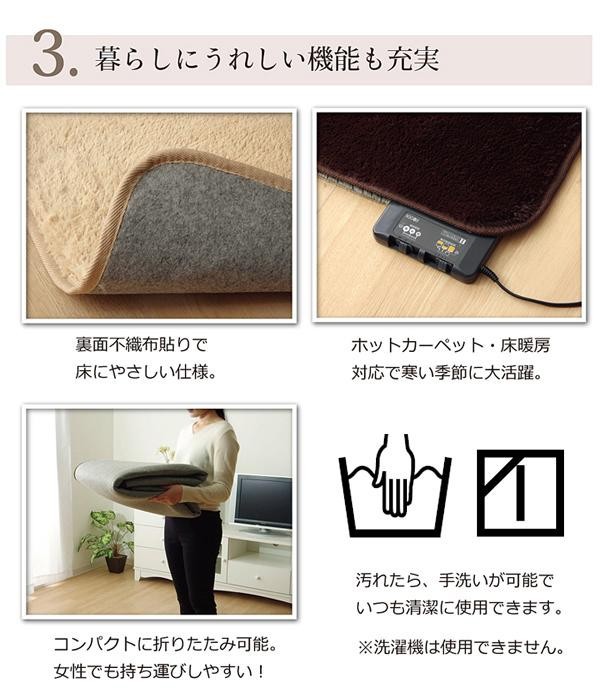 3. 暮らしにうれしい機能も充実

裏面不織布貼りで
床にやさしい仕様。

ホットカーペット・床暖房
対応で寒い季節に大活躍。

コンパクトに折りたたみ可能。
女性でも持ち運びしやすい！

汚れたら、手洗いが可能で
いつも清潔に使用できます。

※洗濯機は使用できません。