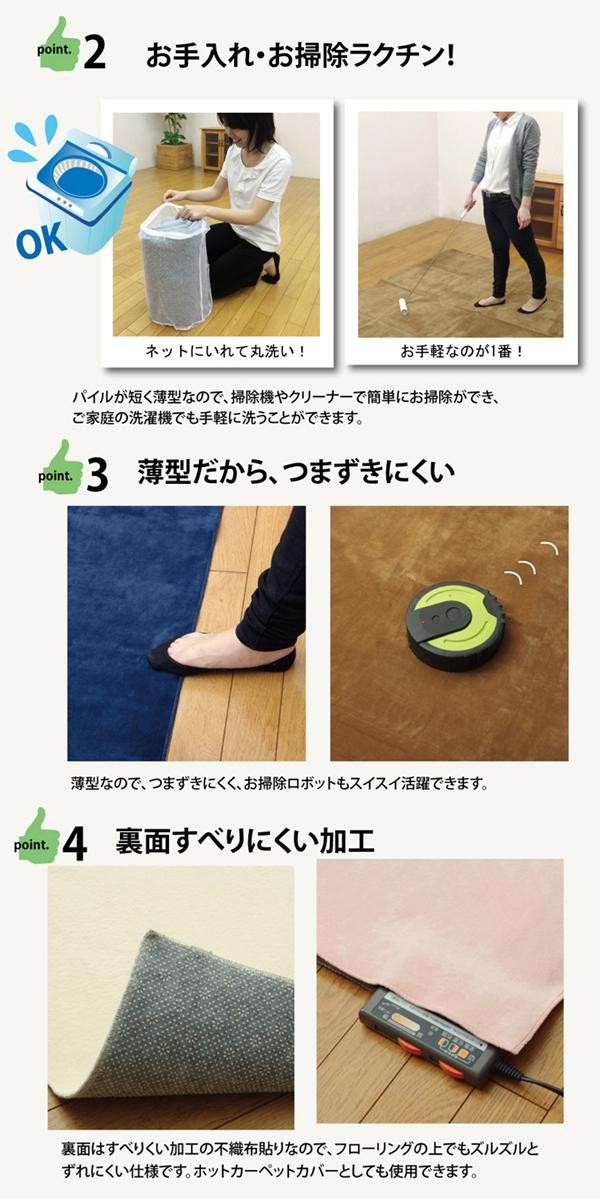 point. 2 お手入れ・お掃除ラクチン!

OK

ネットにいれて丸洗い!

お手軽なのが1番!

パイルが短く薄型なので、掃除機やクリーナーで簡単にお掃除ができ、ご家庭の洗濯機でも手軽に洗うことができます。

point. 3 薄型だから、つまずきにくい

薄型なので、つまずきにくく、お掃除ロボットもスイスイ活躍できます。

point. 4 裏面すべりにくい加工

裏面はすべりくい加工の不織布貼りなので、フローリングの上でもズルズルとずれにくい仕様です。ホットカーペットカバーとしても使用できます。