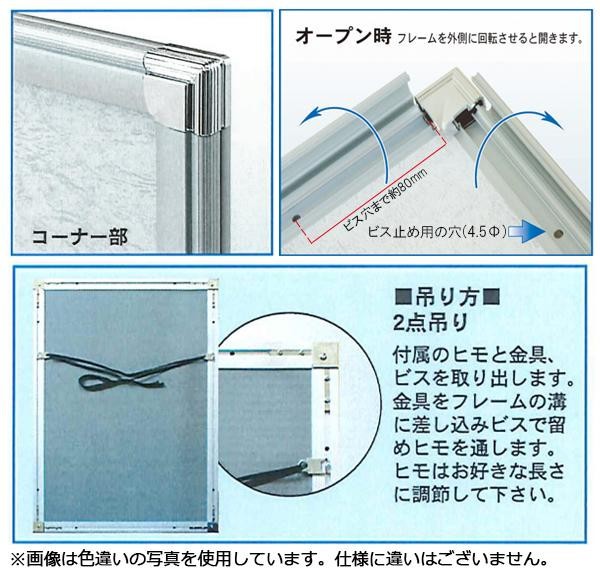 コーナー部

オープン時 フレームを外側に回転させると開きます。

ビス穴まで約80mm

ビス止め用の穴(4.5Φ)

■吊り方■
2点吊り
付属のヒモと金具、ビスを取り出します。金具をフレームの溝に差し込みビスで留めヒモを通します。ヒモはお好きな長さに調節して下さい。

※画像は色違いの写真を使用しています。仕様に違いはございません。