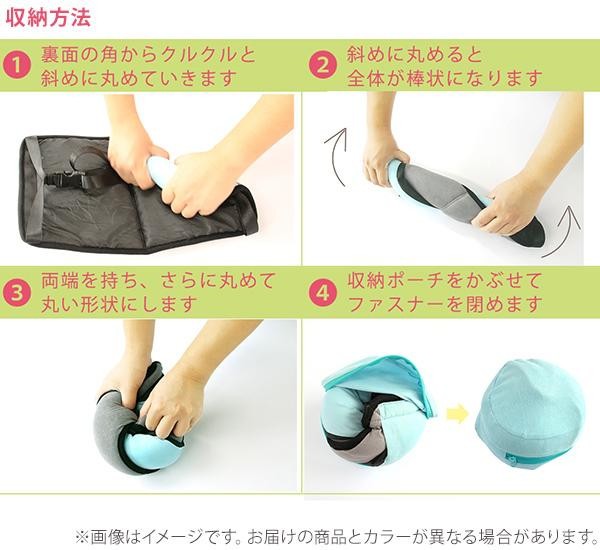 収納方法

1 裏面の角からクルクルと斜めに丸めていきます

2 斜めに丸めると全体が棒状になります

3 両端を持ち、さらに丸めて丸い形状にします

4 収納ポーチをかぶせてファスナーを閉めます

※画像はイメージです。お届けの商品とカラーが異なる場合があります。