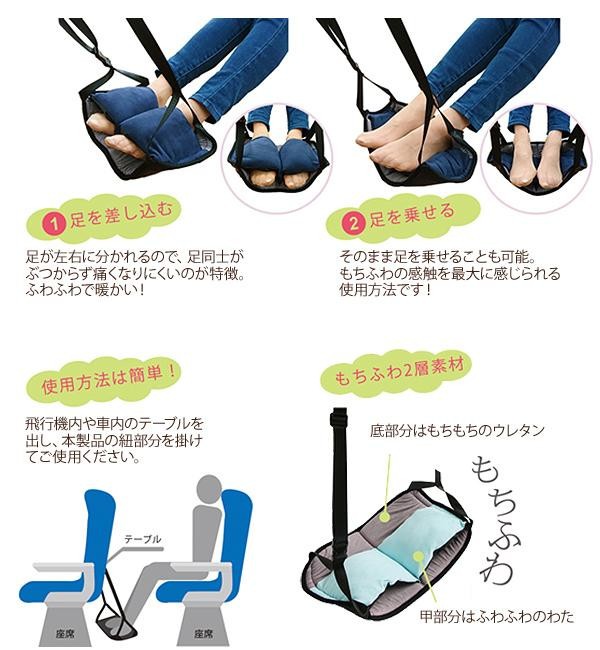 1 足を差し込む

足が左右に分かれるので、足同士がぶつからず痛くなりにくいのが特徴。ふわふわで暖かい！

2 足を乗せる

そのまま足を乗せることも可能。もちふわの感触を最大に感じられる使用方法です！

使用方法は簡単！

飛行機内や車内のテーブルを出し、本製品の紐部分を掛けてご使用ください。

テーブル

座席

座席

もちふわ2層素材

底部分はもちもちのウレタン

もちふわ

甲部分はふわふわのわた