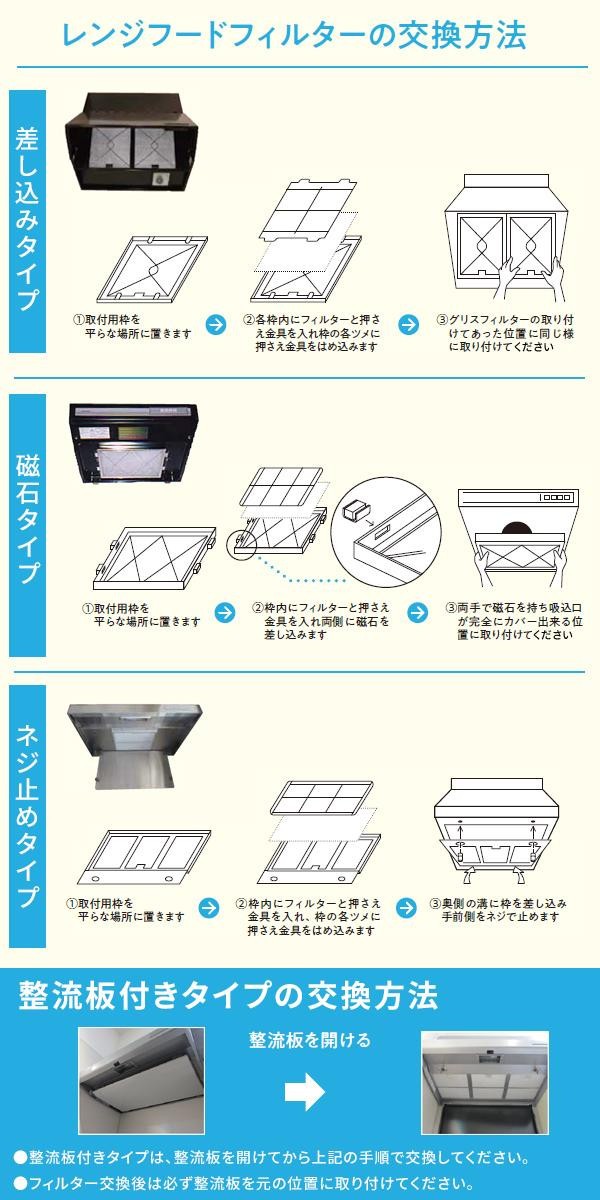 レンジフードフィルターの交換方法

差し込みタイプ

①取付用枠を平らな場所に置きます

②各枠内にフィルターと押さえ金具を入れ枠の各ツメに押さえ金具をはめ込みます

③グリスフィルターの取り付けてあった位置に同じ様に取り付けてください

磁石タイプ

①取付用枠を平らな場所に置きます

②枠内にフィルターと押さえ金具を入れ両側に磁石を差し込みます

③両手で磁石を持ち吸込口が完全にカバー出来る位置に取り付けてください

ネジ止めタイプ

①取付用枠を平らな場所に置きます

②枠内にフィルターと押さえ金具を入れ、枠の各ツメに押さえ金具をはめ込みます

③奥側の溝に枠を差し込み手前側をネジで止めます

整流板付きタイプの交換方法

整流板を開ける

●整流板付きタイプは、整流板を開けてから上記の手順で交換してください。

●フィルター交換後は必ず整流板を元の位置に取り付けてください。