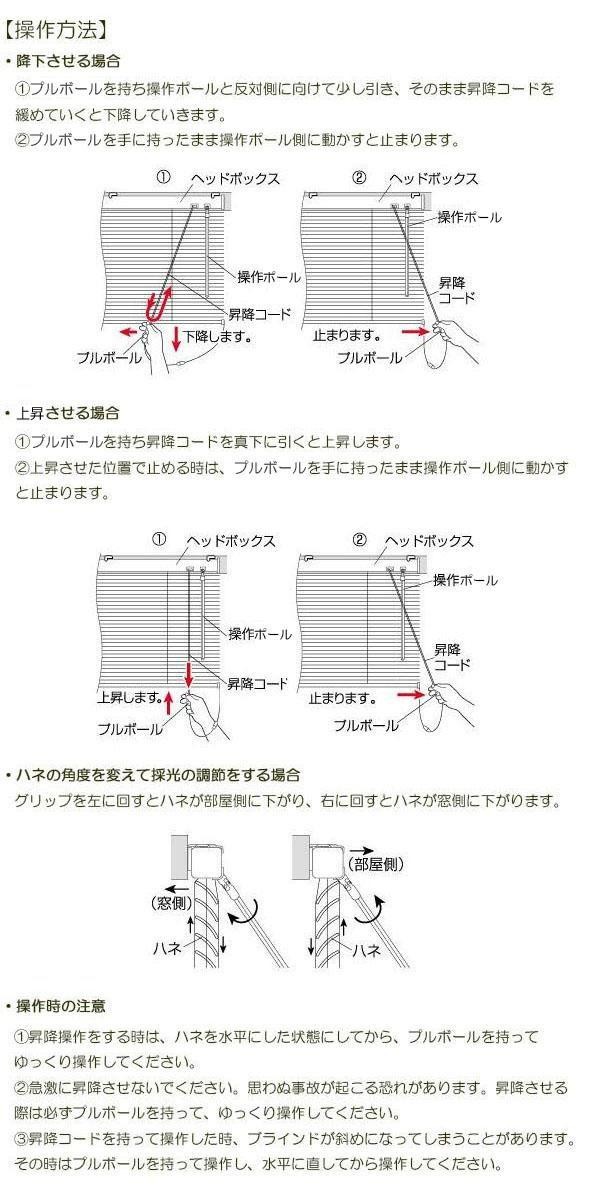 【操作方法】

・降下させる場合

①プルボールを持ち操作ポールと反対側に向けて少し引き、そのまま昇降コードを緩めていくと下降していきます。
②プルボールを手に持ったまま操作ポール側に動かすと止まります。

① ヘッドボックス
操作ポール
昇降コード
下降します。
プルボール

② ヘッドボックス
操作ポール
昇降コード
止まります。
プルボール

・上昇させる場合

①プルボールを持ち昇降コードを真下に引くと上昇します。
②上昇させた位置で止める時は、プルボールを手に持ったまま操作ポール側に動かすと止まります。

① ヘッドボックス
操作ポール
昇降コード
上昇します。
プルボール

② ヘッドボックス
操作ポール
昇降コード
止まります。
プルボール

・ハネの角度を変えて採光の調節をする場合

グリップを左に回すとハネが部屋側に下がり、右に回すとハネが窓側に下がります。

(窓側)
ハネ
(部屋側)
ハネ

・操作時の注意

①昇降操作をする時は、ハネを水平にした状態にしてから、プルボールを持ってゆっくり操作してください。
②急激に昇降させないでください。思わぬ事故が起こる恐れがあります。昇降させる際は必ずプルボールを持って、ゆっくり操作してください。
③昇降コードを持って操作した時、ブラインドが斜めになってしまうことがあります。その時はプルボールを持って操作し、水平に直してから操作してください。