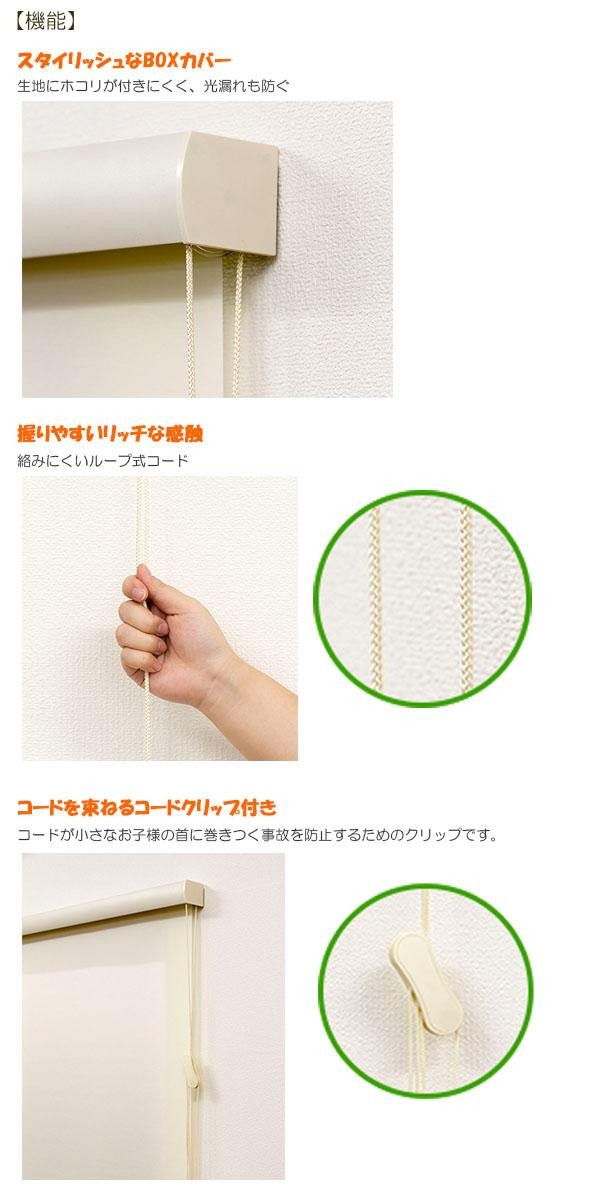 【機能】

スタイリッシュなBOXカバー

生地にホコリが付きにくく、光漏れも防ぐ

握りやすいリッチな感触

絡みにくいループ式コード

コードを束ねるコードクリップ付き

コードが小さなお子様の首に巻きつく事故を防止するためのクリップです。