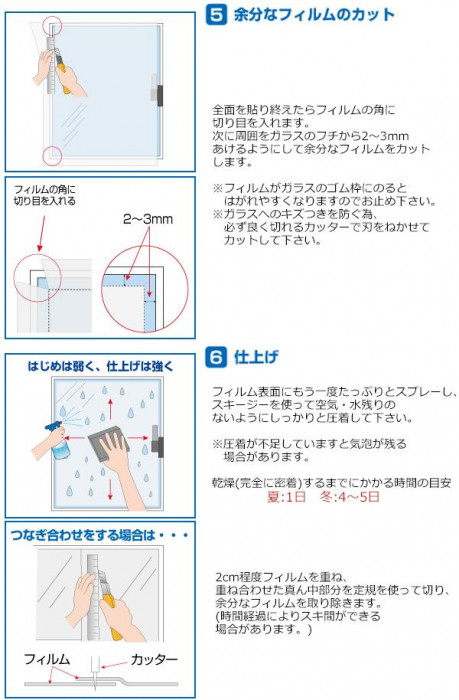 5 余分なフィルムのカット

全面を貼り終えたらフィルムの角に切り目を入れます。
次に周囲をガラスのフチから2～3mmあけるようにして余分なフィルムをカットします。

※フィルムがガラスのゴム枠にのるとはがれやすくなりますのでお止め下さい。
※ガラスへのキズつきを防ぐ為、必ず良く切れるカッターで刃をねかせてカットして下さい。

フィルムの角に切り目を入れる

2～3mm

6 仕上げ

はじめは弱く、仕上げは強く

フィルム表面にもう一度たっぷりとスプレーし、スキージーを使って空気・水残りのないようにしっかりと圧着して下さい。

※圧着が不足していますと気泡が残る場合があります。

乾燥(完全に密着)するまでにかかる時間の目安
夏:1日　冬:4～5日

つなぎ合わせをする場合は・・・

2cm程度フィルムを重ね、重ね合わせた真ん中部分を定規を使って切り、余分なフィルムを取り除きます。
(時間経過によりスキ間ができる場合があります。)

フィルム
カッター