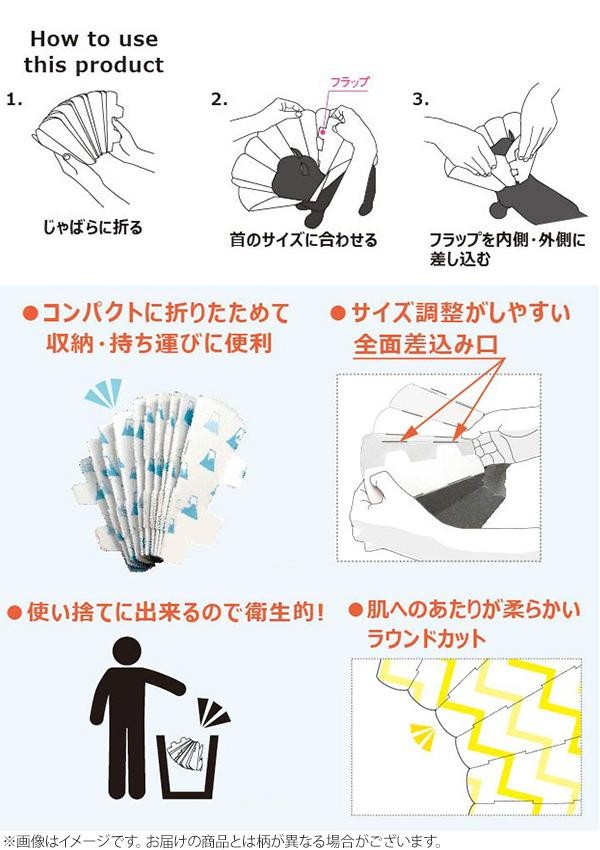 How to use this product

1.

じゃばらに折る

2.

フラップ

首のサイズに合わせる

3.

フラップを内側・外側に差し込む

●コンパクトに折りたためて収納・持ち運びに便利

●サイズ調整がしやすい全面差込み口

●使い捨てに出来るので衛生的!

●肌へのあたりが柔らかいラウンドカット

※画像はイメージです。お届けの商品とは柄が異なる場合がございます。