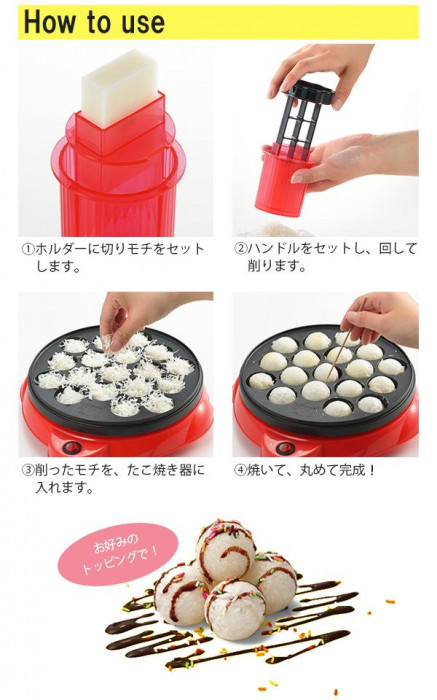 How to use

①ホルダーに切りモチをセットします。

②ハンドルをセットし、回して削ります。

③削ったモチを、たこ焼き器に入れます。

④焼いて、丸めて完成！

お好みのトッピングで！