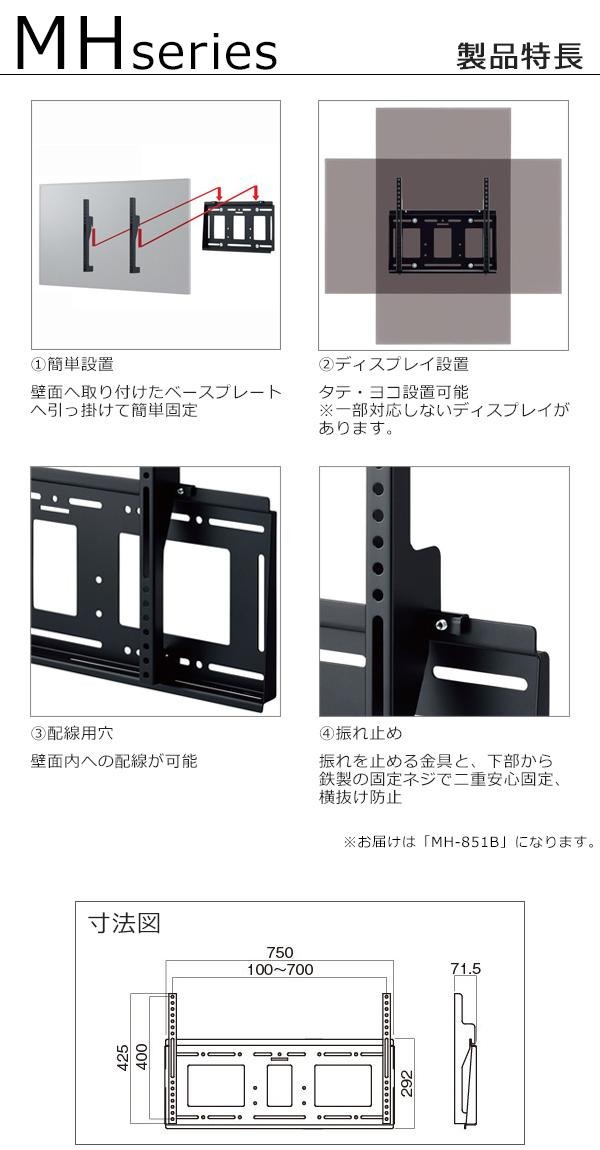 MHseries

製品特長

①簡単設置

壁面へ取り付けたベースプレートへ引っ掛けて簡単固定

②ディスプレイ設置

タテ・ヨコ設置可能
※一部対応しないディスプレイがあります。

③配線用穴

壁面内への配線が可能

④振れ止め

振れを止める金具と、下部から鉄製の固定ネジで二重安心固定、横抜け防止

※お届けは「MH-851B」になります。

寸法図

750
100~700
71.5
425
400
292