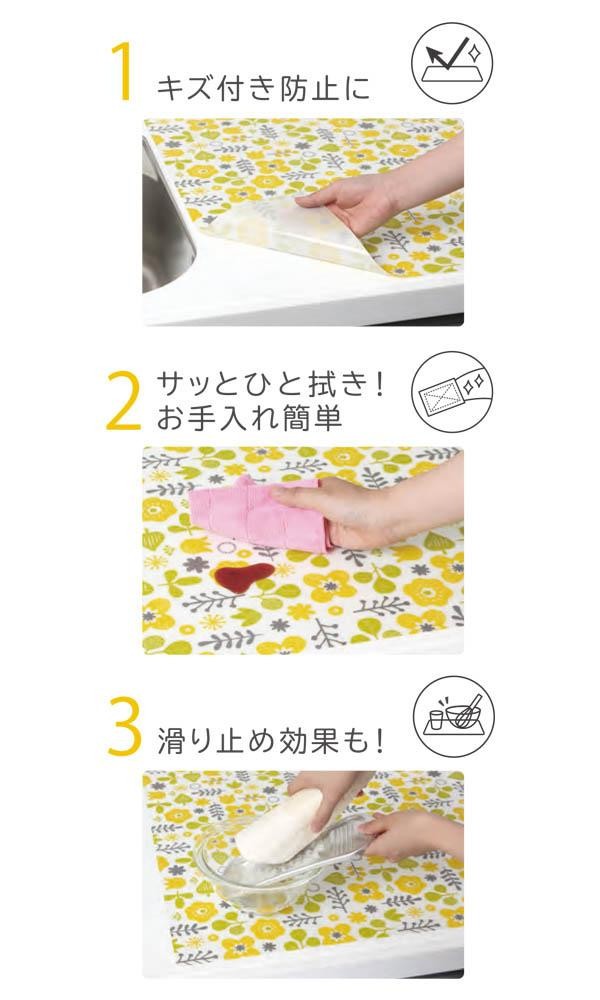 1 キズ付き防止に

2 サッとひと拭き！
お手入れ簡単

3 滑り止め効果も！