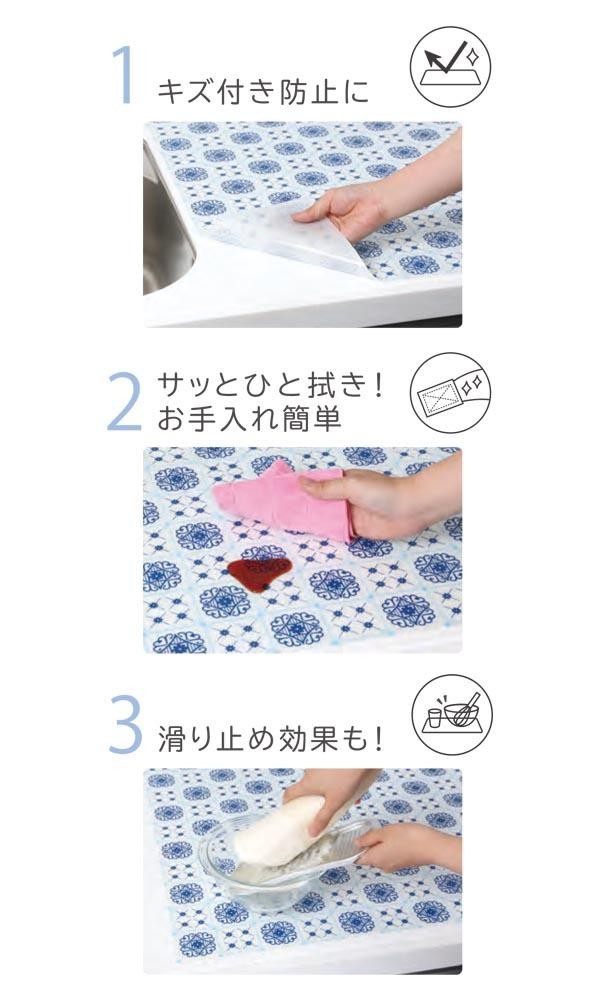 1 キズ付き防止に

2 サッとひと拭き！
お手入れ簡単

3 滑り止め効果も！