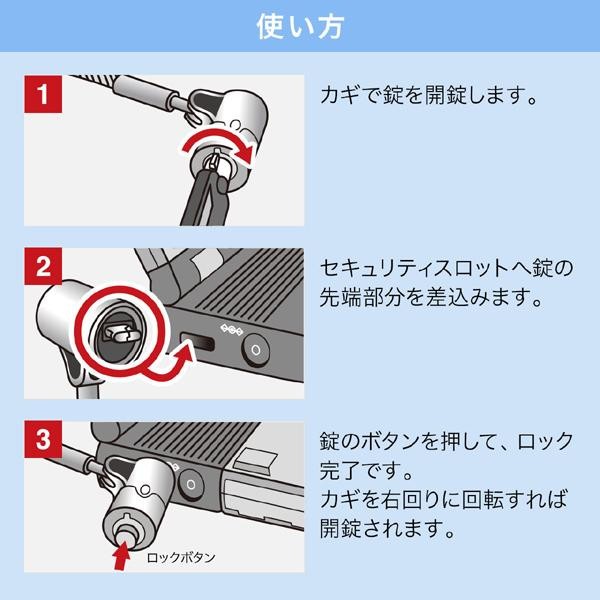 使い方

1

カギで錠を開錠します。

2

セキュリティスロットへ錠の先端部分を差込みます。

3

ロックボタン

錠のボタンを押して、ロック完了です。
カギを右回りに回転すれば開錠されます。