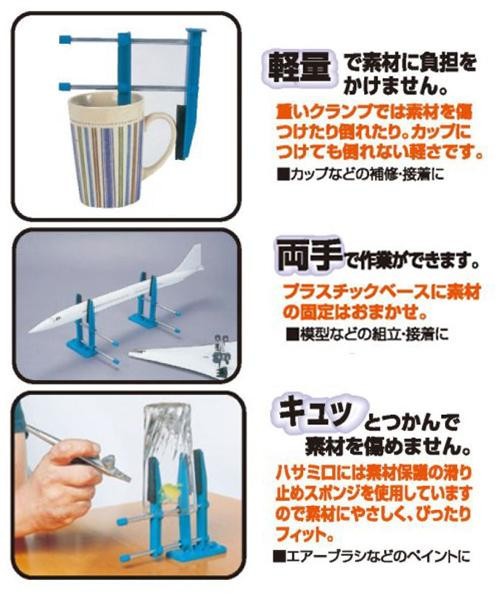 軽量で素材に負担をかけません。

重いクランプでは素材を傷つけたり倒れたり。カップにつけても倒れない軽さです。

■カップなどの補修・接着に

両手で作業ができます。

プラスチックベースに素材の固定はおまかせ。

■模型などの組立・接着に

キュッとつかんで素材を傷めません。

ハサミ口には素材保護の滑り止めスポンジを使用していますので素材にやさしく、ぴったりフィット。

■エアーブラシなどのペイントに