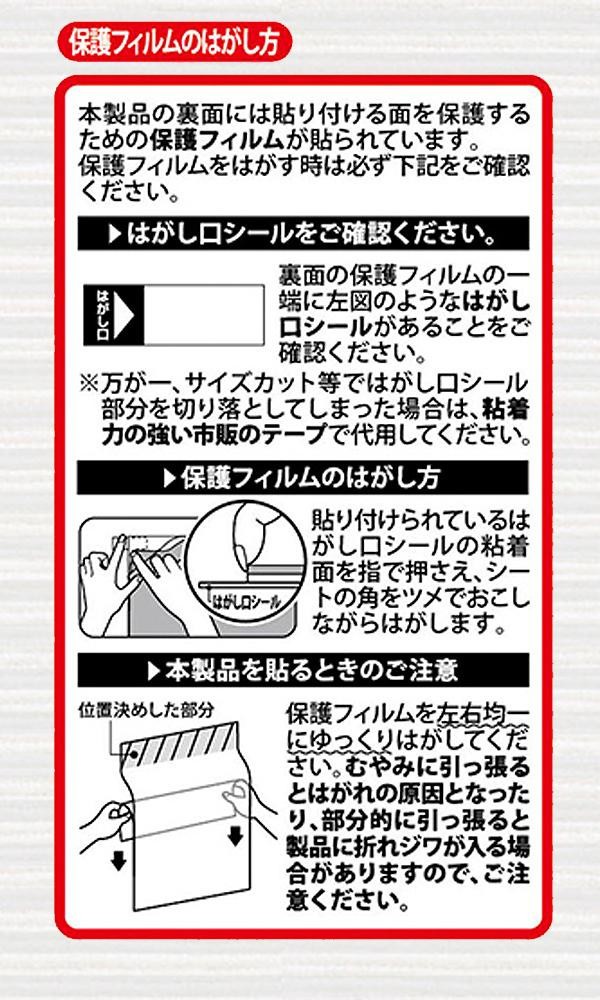 保護フィルムのはがし方

本製品の裏面には貼り付ける面を保護するための保護フィルムが貼られています。
保護フィルムをはがす時は必ず下記をご確認ください。

▶はがし口シールをご確認ください。

はがし口

裏面の保護フィルムの一端に左図のようなはがし口シールがあることをご確認ください。

※万が一、サイズカット等ではがし口シール部分を切り落としてしまった場合は、粘着力の強い市販のテープで代用してください。

▶保護フィルムのはがし方

はがし口シール

貼り付けられているはがし口シールの粘着面を指で押さえ、シートの角をツメでおこしながらはがします。

▶本製品を貼るときのご注意

位置決めした部分

保護フィルムを左右均一にゆっくりはがしてください。むやみに引っ張るとはがれの原因となったり、部分的に引っ張ると製品に折れジワが入る場合がありますので、ご注意ください。