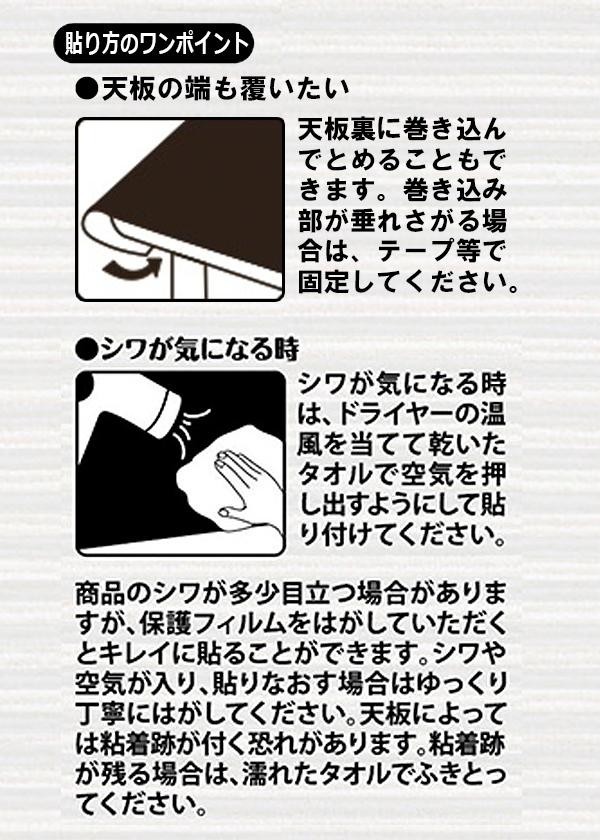 貼り方のワンポイント

●天板の端も覆いたい

天板裏に巻き込んでとめることもできます。巻き込み部が垂れさがる場合は、テープ等で固定してください。

●シワが気になる時

シワが気になる時は、ドライヤーの温風を当てて乾いたタオルで空気を押し出すようにして貼り付けてください。

商品のシワが多少目立つ場合がありますが、保護フィルムをはがしていただくとキレイに貼ることができます。シワや空気が入り、貼りなおす場合はゆっくり丁寧にはがしてください。天板によっては粘着跡が付く恐れがあります。粘着跡が残る場合は、濡れたタオルでふきとってください。