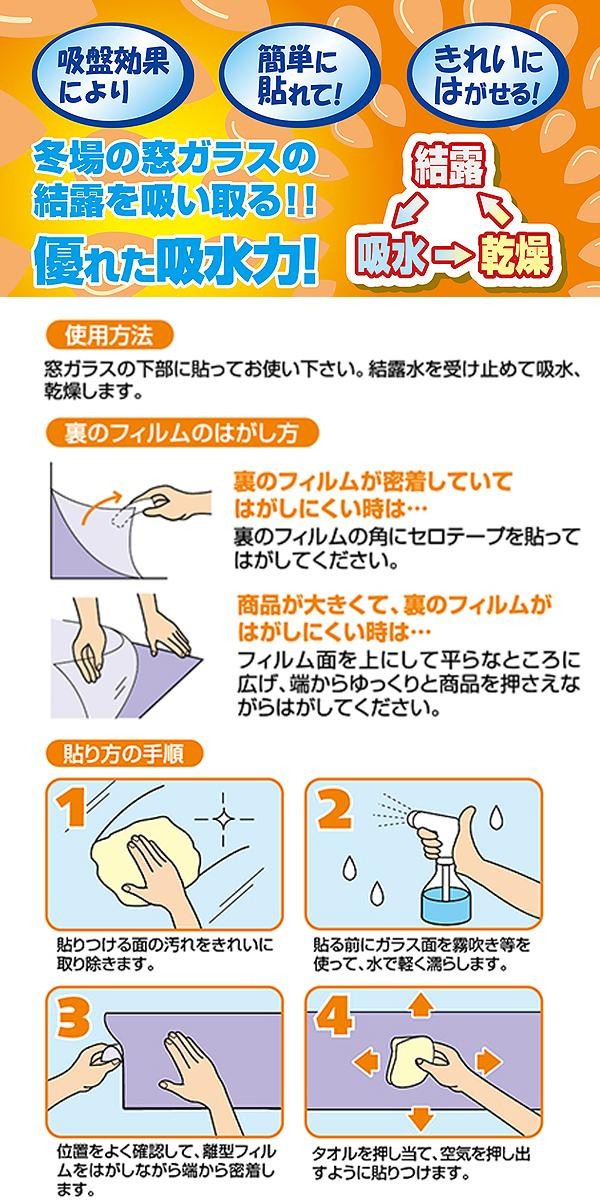 吸盤効果により

簡単に貼れて!

きれいにはがせる!

冬場の窓ガラスの結露を吸い取る!!

優れた吸水力!

結露

吸水

乾燥

使用方法

窓ガラスの下部に貼ってお使い下さい。結露水を受け止めて吸水、乾燥します。

裏のフィルムのはがし方

裏のフィルムが密着していてはがしにくい時は…

裏のフィルムの角にセロテープを貼ってはがしてください。

商品が大きくて、裏のフィルムがはがしにくい時は…

フィルム面を上にして平らなところに広げ、端からゆっくりと商品を押さえながらはがしてください。

貼り方の手順

1

貼りつける面の汚れをきれいに取り除きます。

2

貼る前にガラス面を霧吹き等を使って、水で軽く濡らします。

3

位置をよく確認して、離型フィルムをはがしながら端から密着します。

4

タオルを押し当て、空気を押し出すように貼りつけます。