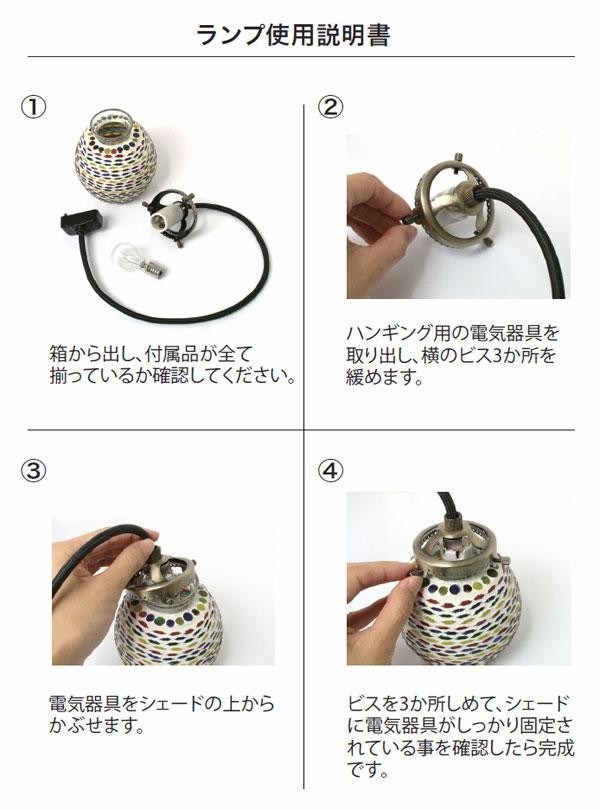 ランプ使用説明書

①

箱から出し、付属品が全て揃っているか確認してください。

②

ハンギング用の電気器具を取り出し、横のビス3か所を緩めます。

③

電気器具をシェードの上からかぶせます。

④

ビスを3か所しめて、シェードに電気器具がしっかり固定されている事を確認したら完成です。