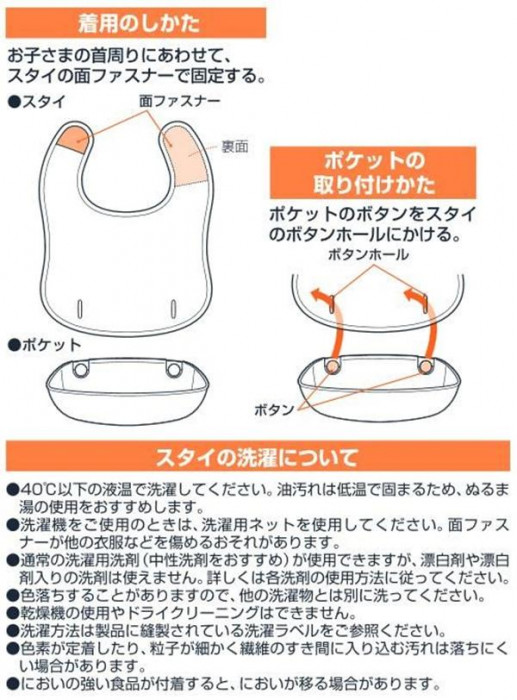 着用のしかた

お子さまの首周りにあわせて、スタイの面ファスナーで固定する。

●スタイ

面ファスナー

裏面

●ポケット

ポケットの取り付けかた

ポケットのボタンをスタイのボタンホールにかける。

ボタンホール

ボタン

スタイの洗濯について

●40℃以下の液温で洗濯してください。油汚れは低温で固まるため、ぬるま湯の使用をおすすめします。
●洗濯機をご使用のときは、洗濯用ネットを使用してください。面ファスナーが他の衣服などを傷めるおそれがあります。
●通常の洗濯用洗剤（中性洗剤をおすすめ）が使用できますが、漂白剤や漂白剤入りの洗剤は使えません。詳しくは各洗剤の使用方法に従ってください。
●色落ちすることがありますので、他の洗濯物とは別に洗ってください。
●乾燥機の使用やドライクリーニングはできません。
●洗濯方法は製品に縫製されている洗濯ラベルをご参照ください。
●色素が定着したり、粒子が細かく繊維のすき間に入り込む汚れは落ちにくい場合があります。
●においの強い食品が付着すると、においが移る場合があります。