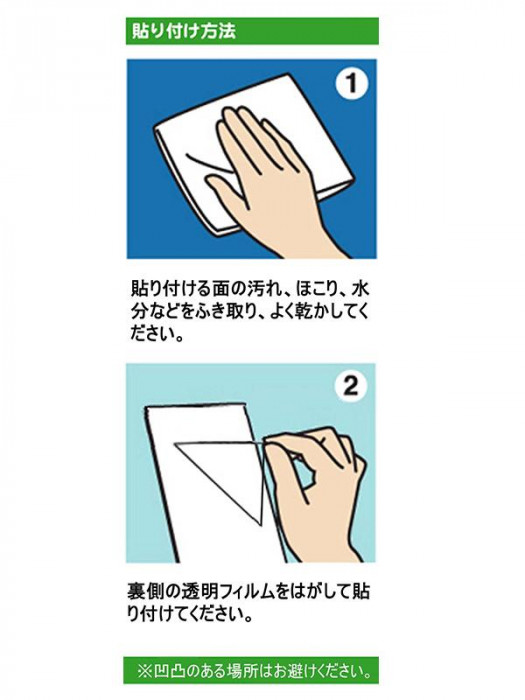 貼り付け方法

1

貼り付ける面の汚れ、ほこり、水分などをふき取り、よく乾かしてください。

2

裏側の透明フィルムをはがして貼り付けてください。

※凹凸のある場所はお避けください。