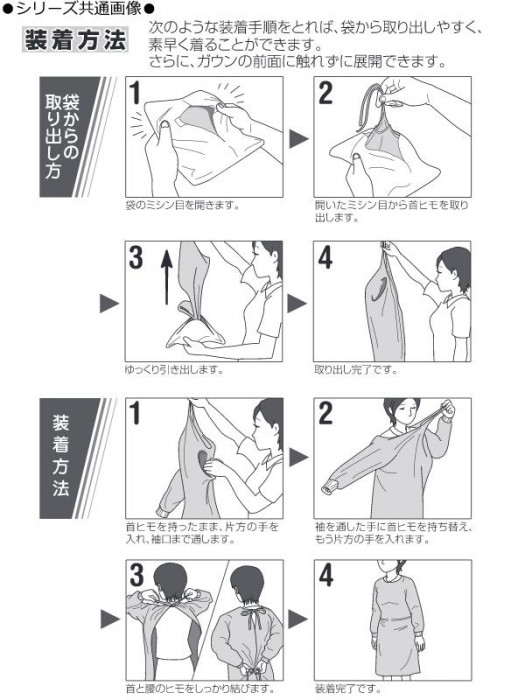 ●シリーズ共通画像●

装着方法

次のような装着手順をとれば、袋から取り出しやすく、素早く着ることができます。
さらに、ガウンの前面に触れずに展開できます。

袋からの取り出し方

1
袋のミシン目を開きます。

2
開いたミシン目から首ヒモを取り出します。

3
ゆっくり引き出します。

4
取り出し完了です。

装着方法

1
首ヒモを持ったまま、片方の手を入れ、袖口まで通します。

2
袖を通した手に首ヒモを持ち替え、もう片方の手を入れます。

3
首と腰のヒモをしっかり結びます。

4
装着完了です。