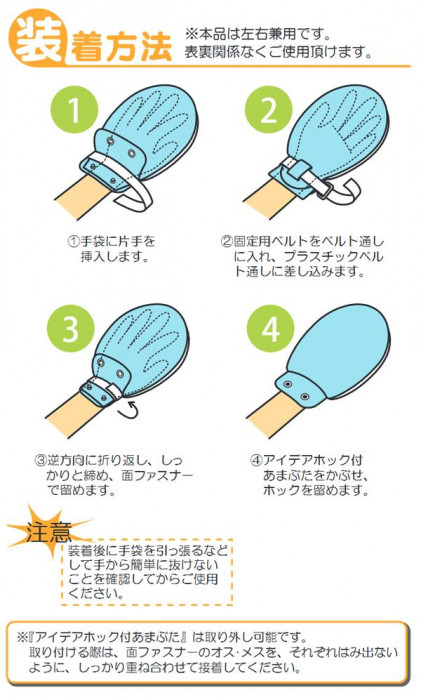 装着方法 ※本品は左右兼用です。
表裏関係なくご使用頂けます。

1

①手袋に片手を挿入します。

2

②固定用ベルトをベルト通しに入れ、プラスチックベルト通しに差し込みます。

3

③逆方向に折り返し、しっかりと締め、面ファスナーで留めます。

4

④アイデアホック付あまぶたをかぶせ、ホックを留めます。

注意

装着後に手袋を引っ張るなどして手から簡単に抜けないことを確認してからご使用ください。

※『アイデアホック付あまぶた』は取り外し可能です。
取り付ける際は、面ファスナーのオス・メスを、それぞれはみ出ないように、しっかり重ね合わせて接着してください。