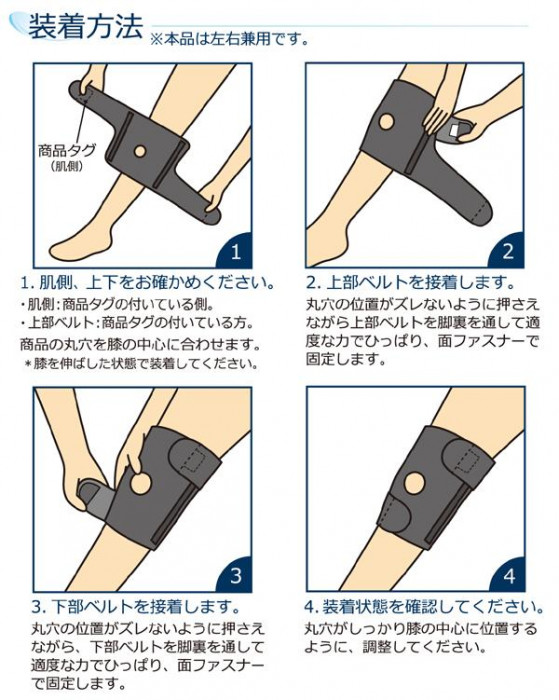 装着方法 ※本品は左右兼用です。

商品タグ
(肌側)

1

1. 肌側、上下をお確かめください。
・肌側:商品タグの付いている側。
・上部ベルト:商品タグの付いている方。
商品の丸穴を膝の中心に合わせます。
＊膝を伸ばした状態で装着してください。

2

2. 上部ベルトを接着します。
丸穴の位置がズレないように押さえながら上部ベルトを脚裏を通して適度な力でひっぱり、面ファスナーで固定します。

3

3. 下部ベルトを接着します。
丸穴の位置がズレないように押さえながら、下部ベルトを脚裏を通して適度な力でひっぱり、面ファスナーで固定します。

4

4. 装着状態を確認してください。
丸穴がしっかり膝の中心に位置するように、調整してください。