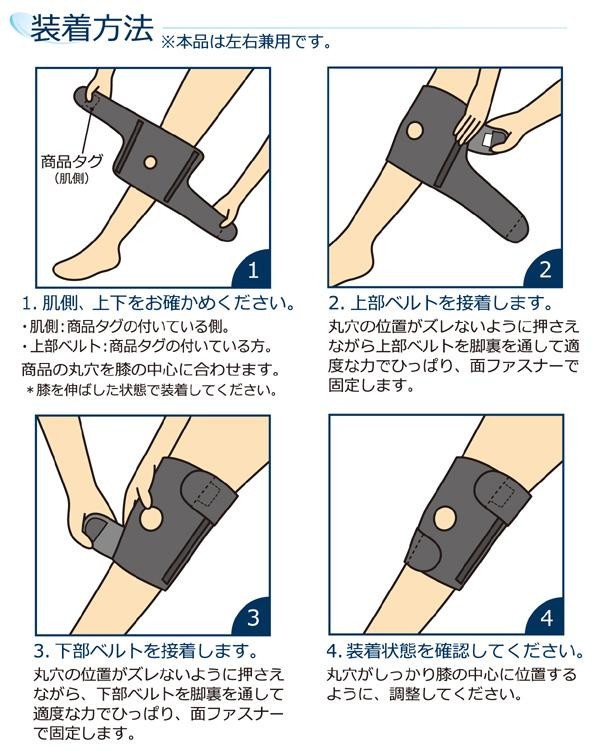 装着方法 ※本品は左右兼用です。

商品タグ
（肌側）

1

1. 肌側、上下をお確かめください。
・肌側：商品タグの付いている側。
・上部ベルト：商品タグの付いている方。
商品の丸穴を膝の中心に合わせます。
＊膝を伸ばした状態で装着してください。

2

2. 上部ベルトを接着します。
丸穴の位置がズレないように押さえながら上部ベルトを脚裏を通して適度な力でひっぱり、面ファスナーで固定します。

3

3. 下部ベルトを接着します。
丸穴の位置がズレないように押さえながら、下部ベルトを脚裏を通して適度な力でひっぱり、面ファスナーで固定します。

4

4. 装着状態を確認してください。
丸穴がしっかり膝の中心に位置するように、調整してください。