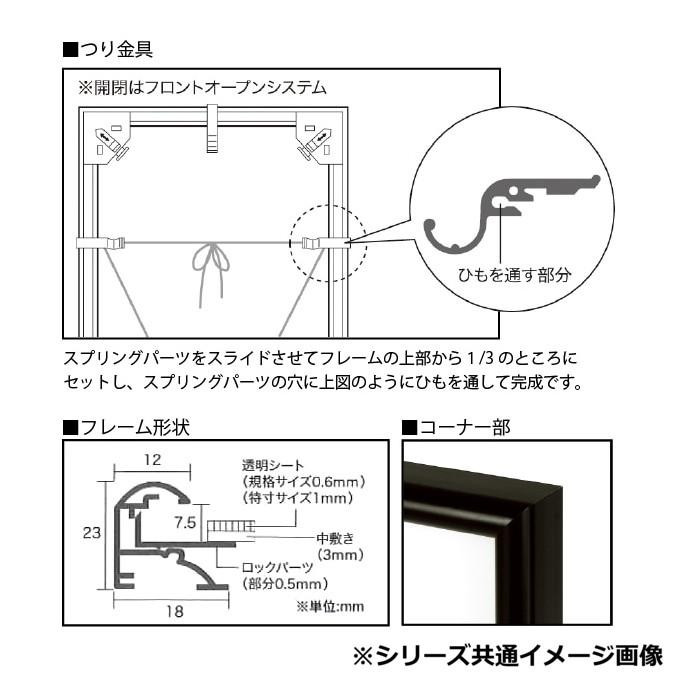 ■つり金具

※開閉はフロントオープンシステム

ひもを通す部分

スプリングパーツをスライドさせてフレームの上部から 1/3 のところにセットし、スプリングパーツの穴に上図のようにひもを通して完成です。

■フレーム形状

12

23

7.5

18

透明シート
(規格サイズ0.6mm)
(特寸サイズ1mm)

中敷き
(3mm)

ロックパーツ
(部分0.5mm)

※単位:mm

■コーナー部

※シリーズ共通イメージ画像