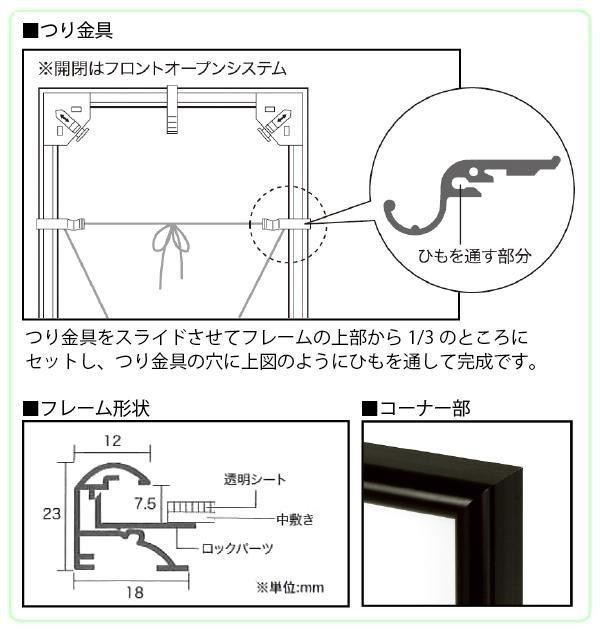 ■つり金具

※開閉はフロントオープンシステム

ひもを通す部分

つり金具をスライドさせてフレームの上部から 1/3 のところにセットし、つり金具の穴に上図のようにひもを通して完成です。

■フレーム形状

12

23

7.5

透明シート

中敷き

ロックパーツ

18

※単位:mm

■コーナー部