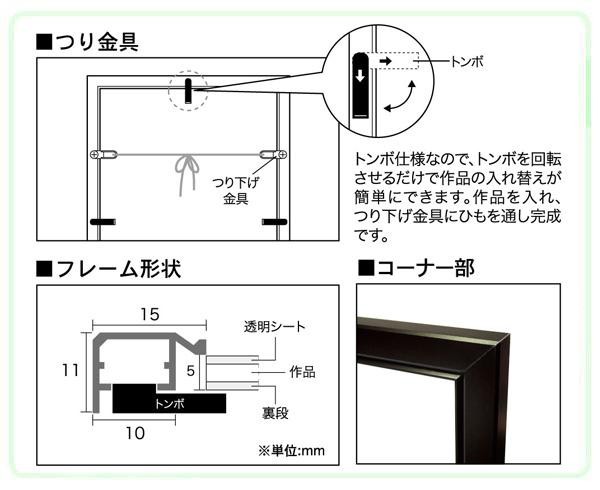 ■つり金具

トンボ

つり下げ金具

トンボ仕様なので、トンボを回転させるだけで作品の入れ替えが簡単にできます。作品を入れ、つり下げ金具にひもを通し完成です。

■フレーム形状

15

11

5

10

トンボ

透明シート

作品

裏段

※単位:mm

■コーナー部