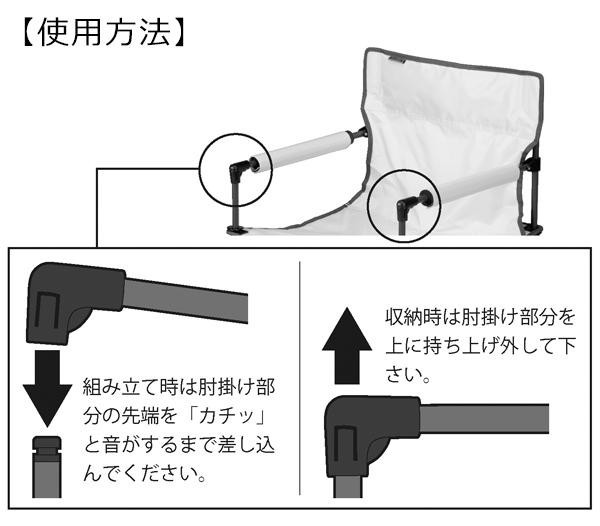 【使用方法】

組み立て時は肘掛け部分の先端を「カチッ」と音がするまで差し込んでください。

収納時は肘掛け部分を上に持ち上げ外して下さい。